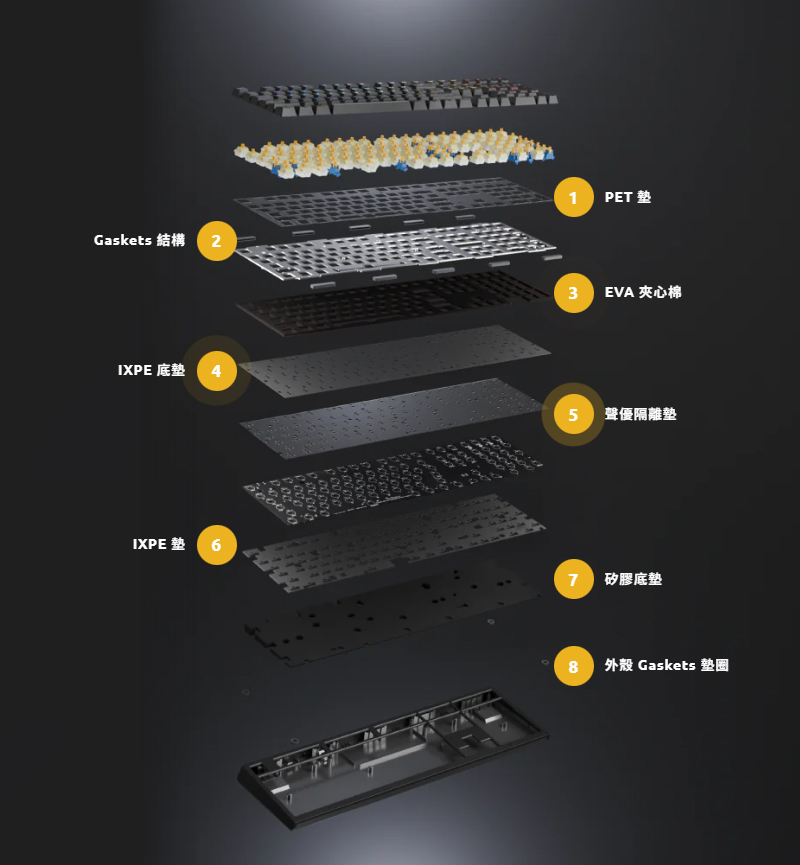 1 PET 墊

Gaskets 結構 2

3 EVA 夾心棉

IXPE 底墊 4

5 聲優隔離墊

IXPE 墊 6

7 矽膠底墊

8 外殼 Gaskets 墊圈